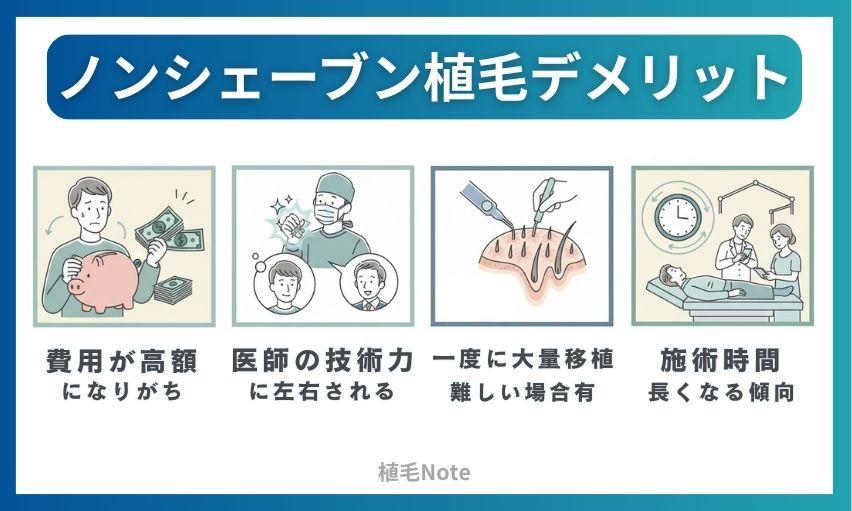 ノンシェーブン植毛デメリット

費用が高額
になりがち

医師の技術力
に左右される

一度に大量移植
難しい場合有

施術時間
長くなる傾向

植毛Note